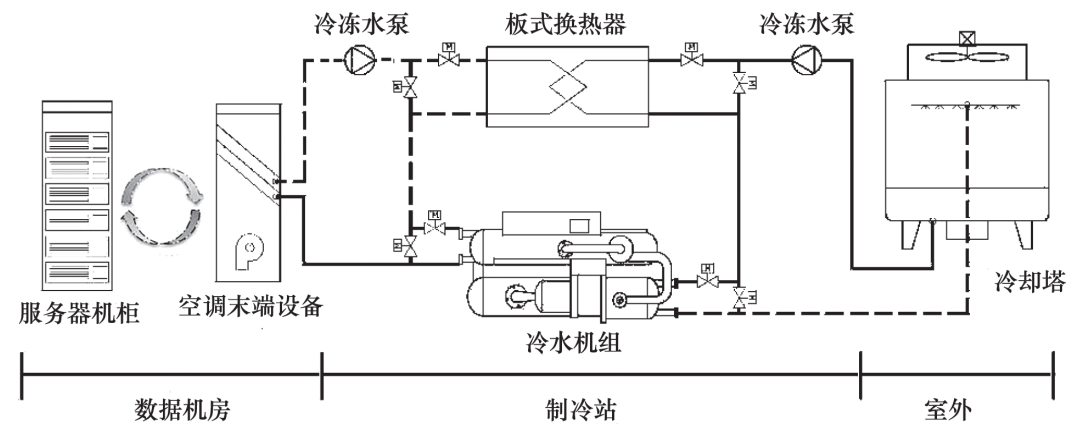 冷冻水泵

板式换热器

冷冻水泵

服务器机柜

空调末端设备

冷水机组

冷却塔

数据机房

制冷站

室外